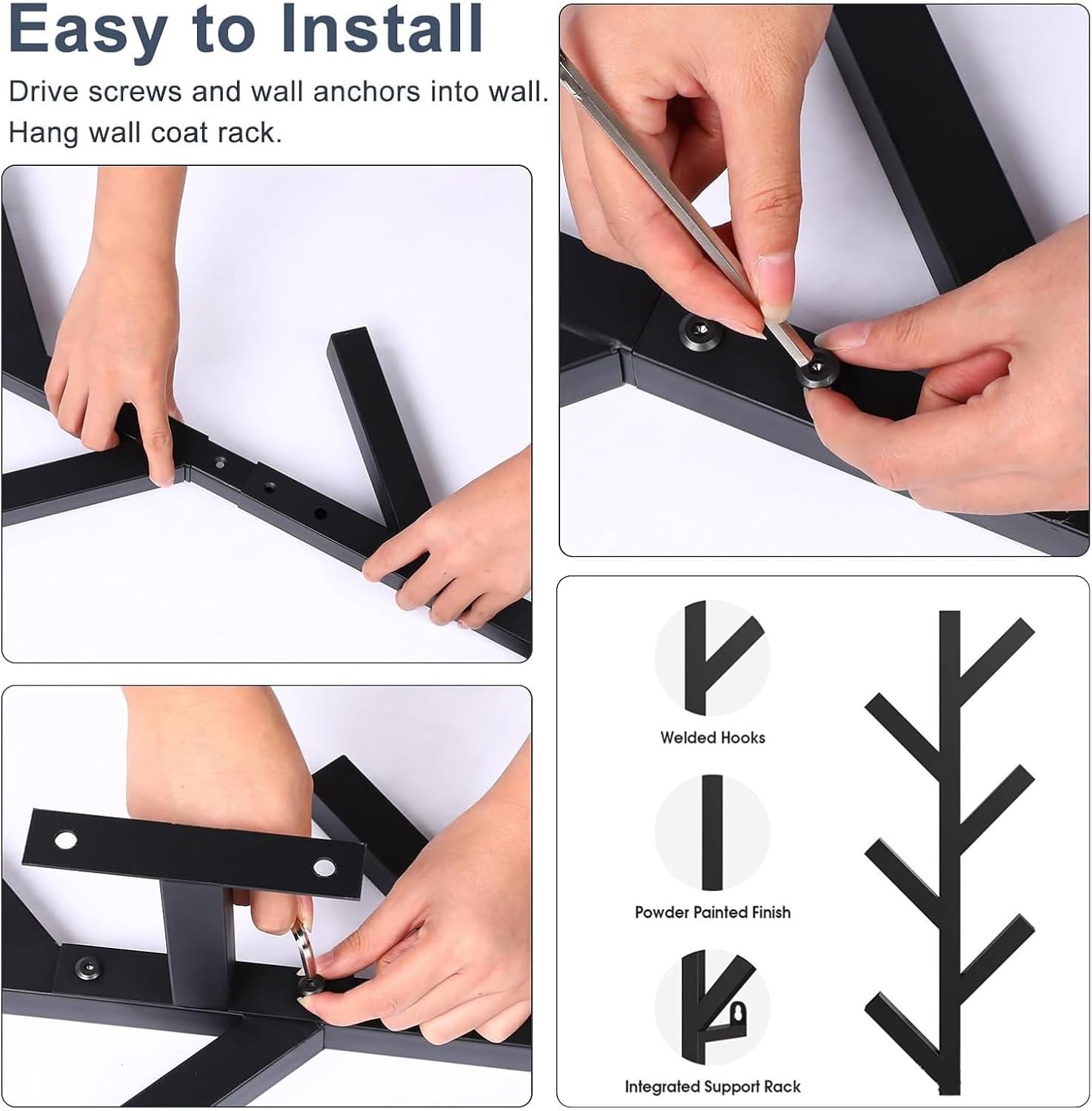 Easy to Install

Drive screws and wall anchors into wall. Hang wall coat rack.

Welded Hooks

Powder Painted Finish

Integrated Support Rack